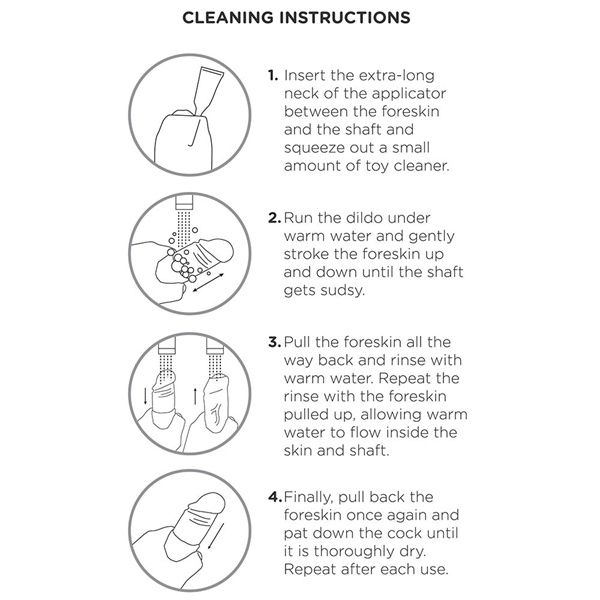 CLEANING INSTRUCTIONS

1. Insert the extra-long neck of the applicator between the foreskin and the shaft and squeeze out a small amount of toy cleaner.

2. Run the dildo under warm water and gently stroke the foreskin up and down until the shaft gets sudsy.

3. Pull the foreskin all the way back and rinse with warm water. Repeat the rinse with the foreskin pulled up, allowing warm water to flow inside the skin and shaft.

4. Finally, pull back the foreskin once again and pat down the cock until it is thoroughly dry. Repeat after each use.